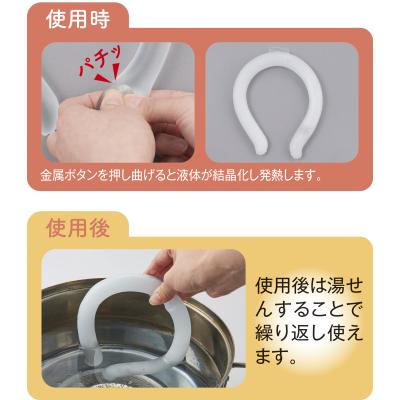 使用時

パチッ

金属ボタンを押し曲げると液体が結晶化し発熱します。

使用後

使用後は湯せんすることで繰り返し使えます。