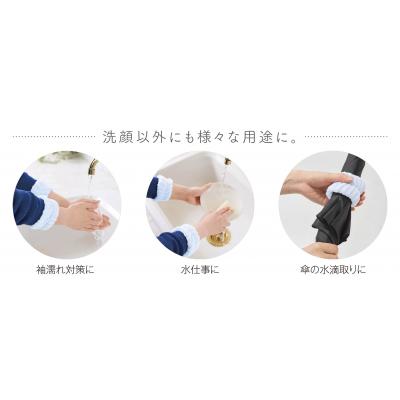 洗顔以外にも様々な用途に。

袖濡れ対策に

水仕事に

傘の水滴取りに