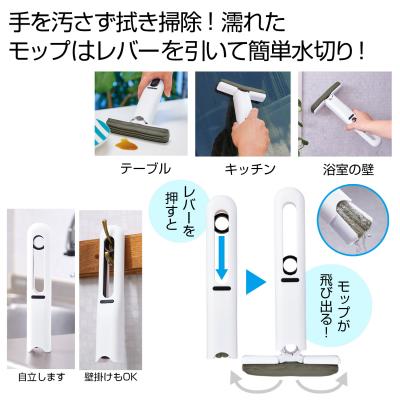 手を汚さず拭き掃除！濡れたモップはレバーを引いて簡単水切り！

テーブル

キッチン

浴室の壁

レバーを押すと

モップが飛び出る！

自立します

壁掛けもOK