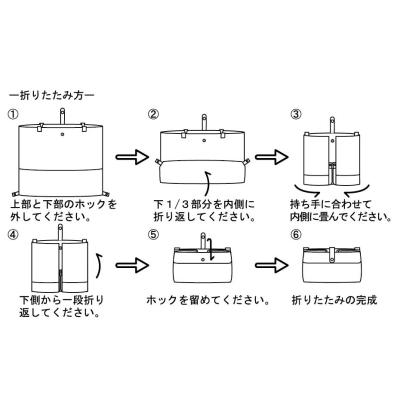 ー折りたたみ方ー

①
上部と下部のホックを外してください。

②
下１/３部分を内側に折り返してください。

③
持ち手に合わせて内側に畳んでください。

④
下側から一段折り返してください。

⑤
ホックを留めてください。

⑥
折りたたみの完成